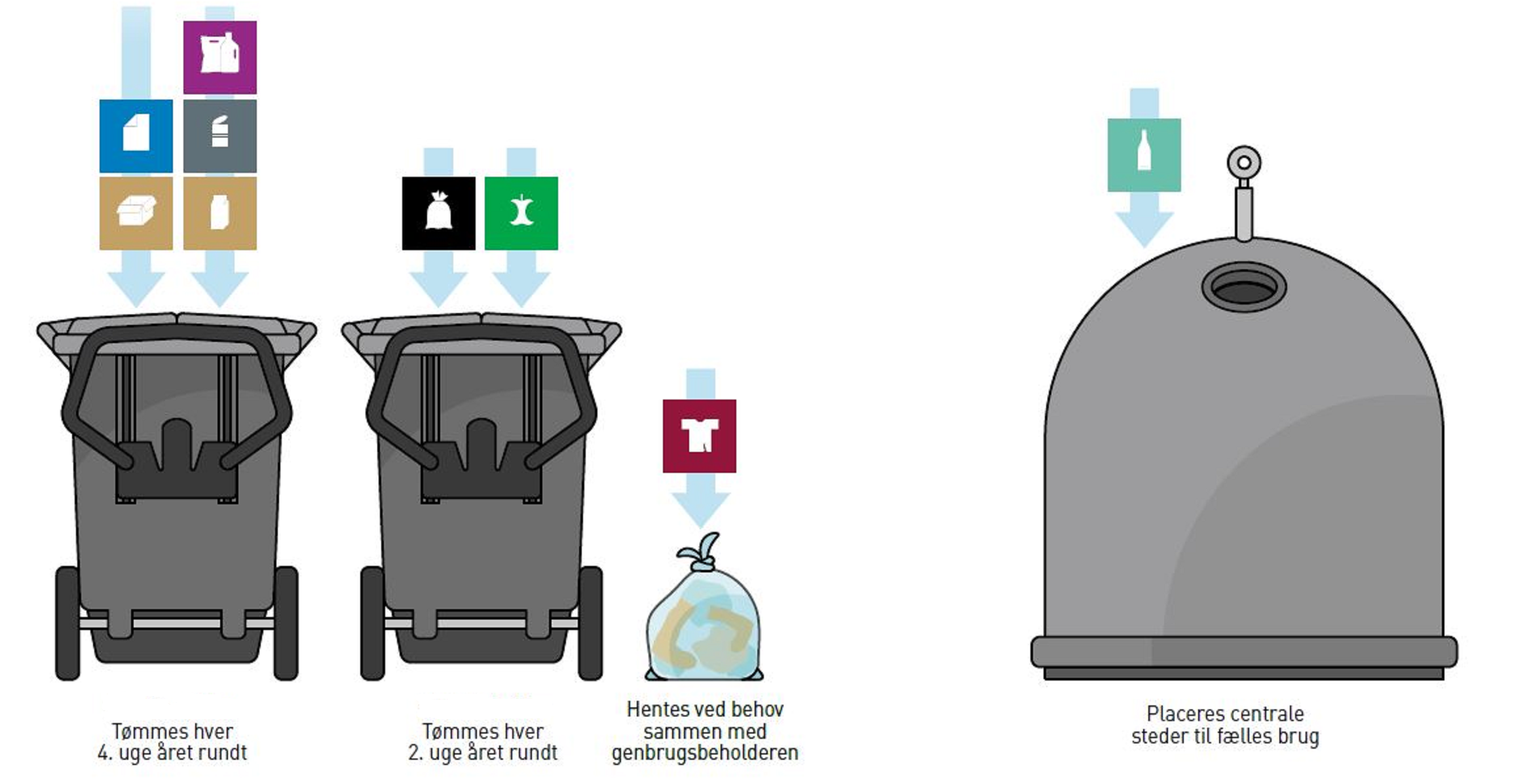 Tømmes hver
4. uge året rundt

Tømmes hver
2. uge året rundt

Hentes ved behov
sammen med
genbrugsbeholderen

Placeres centrale
steder til fælles brug